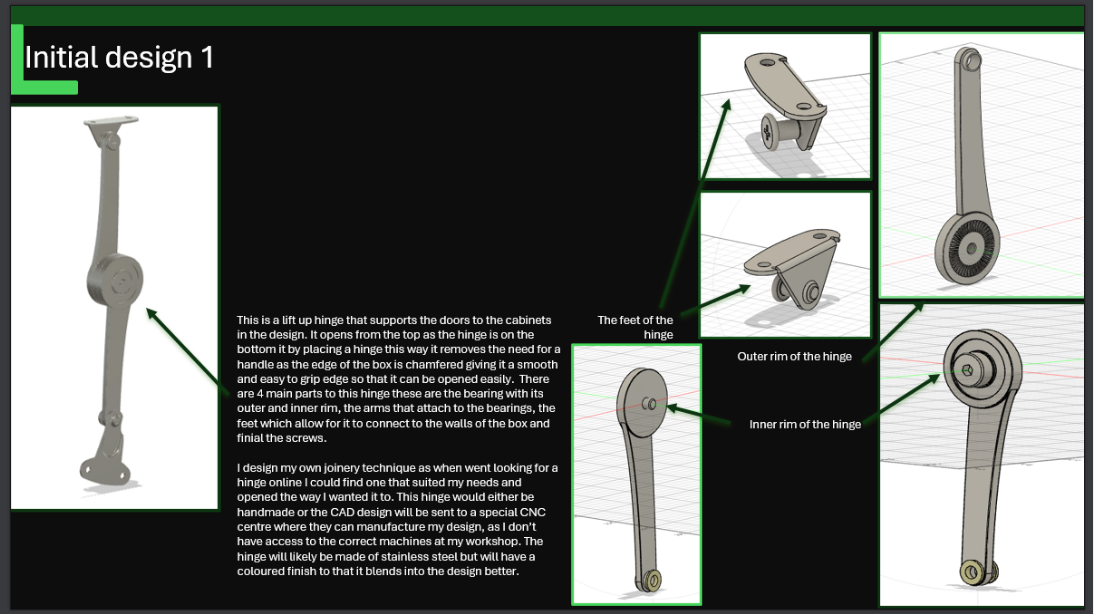 Initial design 1

This is a lift up hinge that supports the doors to the cabinets in the design. It opens from the top as the hinge is on the bottom it by placing a hinge this way it removes the need for a handle as the edge of the box is chamfered giving it a smooth and easy to grip edge so that it can be opened easily. There are 4 main parts to this hinge these are the bearing with its outer and inner rim, the arms that attach to the bearings, the feet which allow for it to connect to the walls of the box and finial the screws.

I design my own joinery technique as when went looking for a hinge online I could find one that suited my needs and opened the way I wanted it to. This hinge would either be handmade or the CAD design will be sent to a special CNC centre where they can manufacture my design, as I don't have access to the correct machines at my workshop. The hinge will likely be made of stainless steel but will have a coloured finish to that it blends into the design better.

The feet of the hinge

Outer rim of the hinge

Inner rim of the hinge